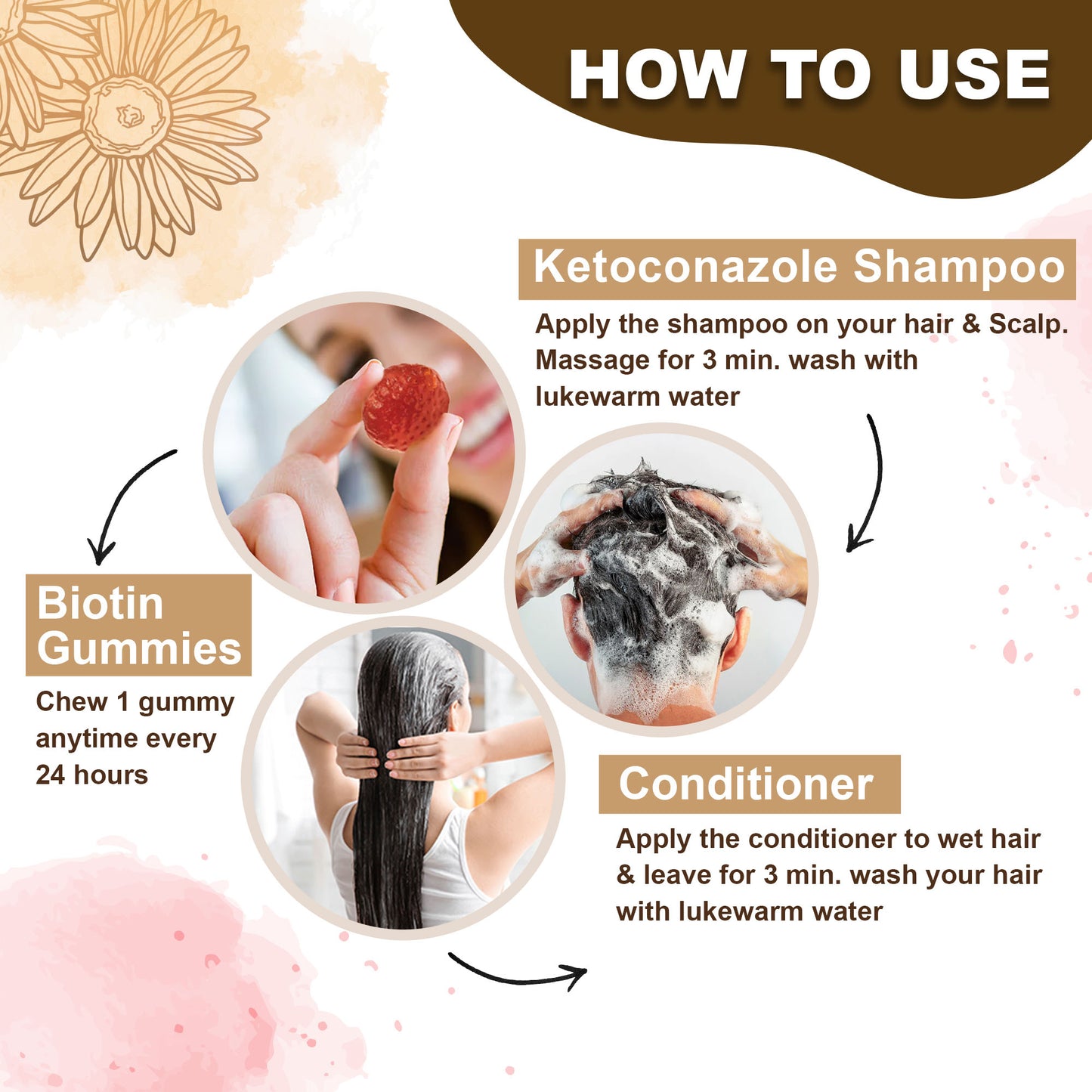 HOW TO USE

Ketoconazole Shampoo

Apply the shampoo on your hair & Scalp. Massage for 3 min. wash with lukewarm water

Biotin Gummies

Chew 1 gummy anytime every 24 hours

Conditioner

Apply the conditioner to wet hair & leave for 3 min. wash your hair with lukewarm water