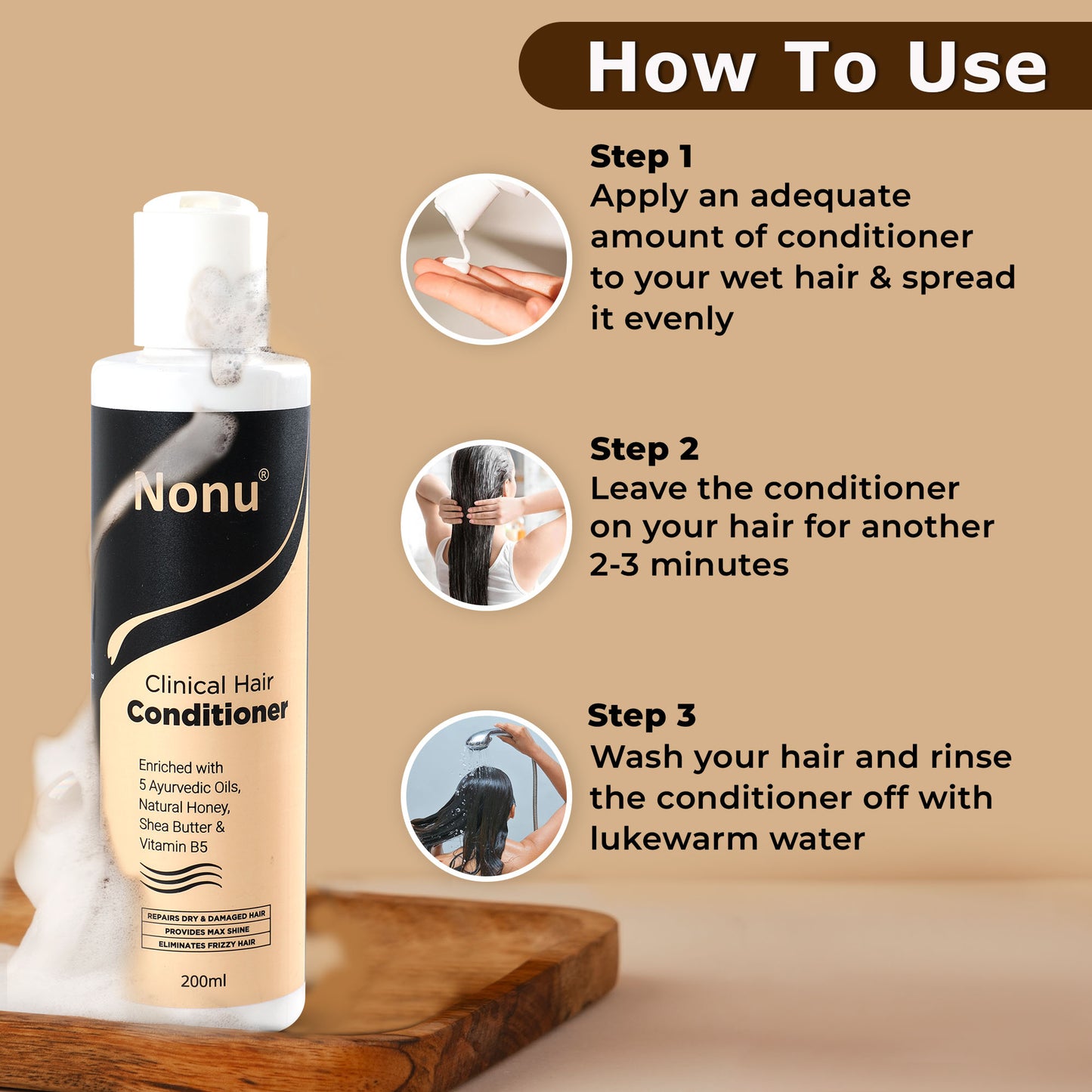 How To Use

Step 1
Apply an adequate amount of conditioner to your wet hair & spread it evenly

Step 2
Leave the conditioner on your hair for another 2-3 minutes

Step 3
Wash your hair and rinse the conditioner off with lukewarm water

Nonu®

Clinical Hair
Conditioner

Enriched with
5 Ayurvedic Oils,
Natural Honey,
Shea Butter &
Vitamin B5

REPAIRS DRY & DAMAGED HAIR
PROVIDES MAX SHINE
ELIMINATES FRIZZY HAIR

200ml