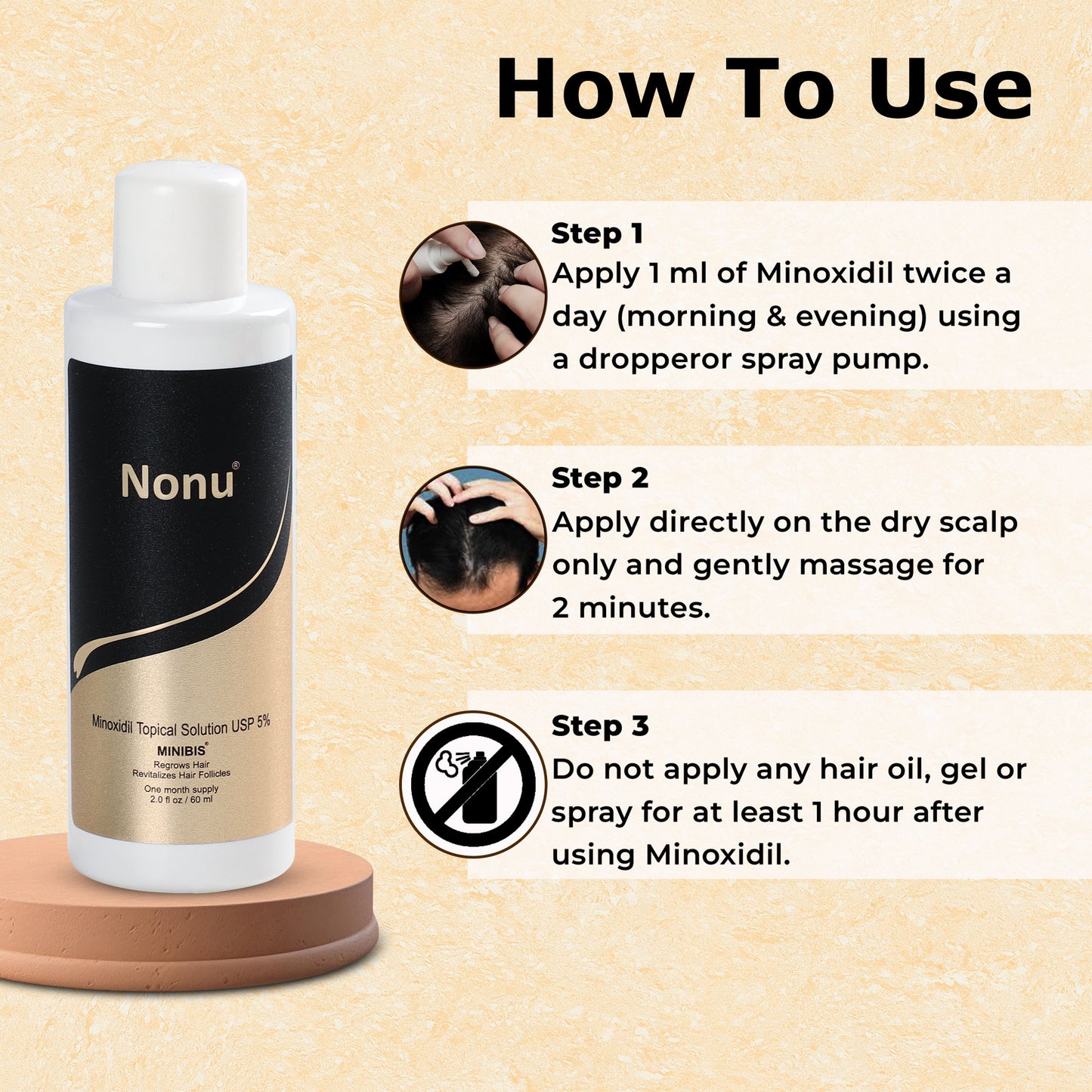 How To Use

Nonu®

Minoxidil Topical Solution USP 5%
MINIBIS®
Regrows Hair
Revitalizes Hair Follicles
One month supply
2.0 fl oz / 60 ml

Step 1
Apply 1 ml of Minoxidil twice a day (morning & evening) using a dropperor spray pump.

Step 2
Apply directly on the dry scalp only and gently massage for 2 minutes.

Step 3
Do not apply any hair oil, gel or spray for at least 1 hour after using Minoxidil.