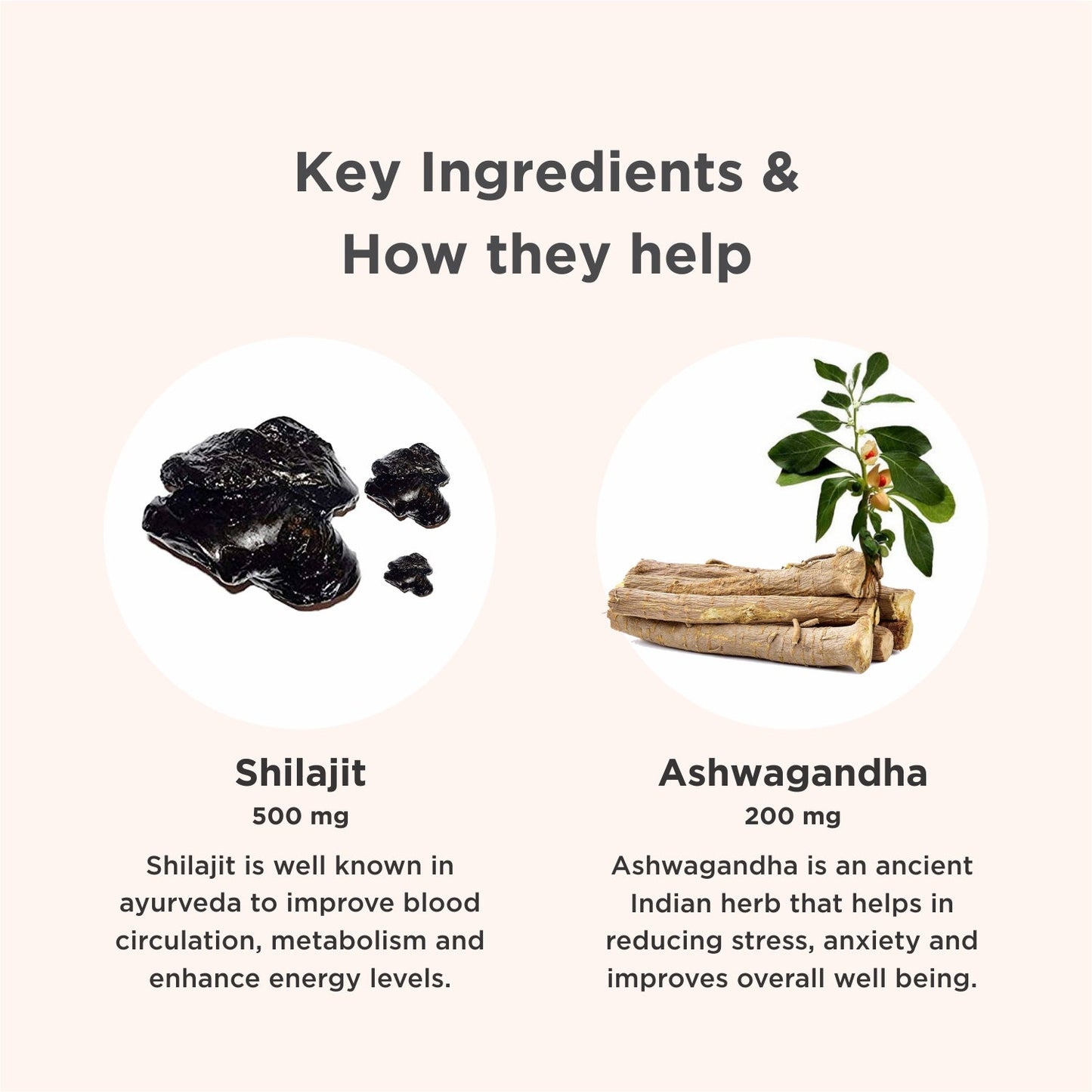 Key Ingredients & How they help

Shilajit
500 mg
Shilajit is well known in ayurveda to improve blood circulation, metabolism and enhance energy levels.

Ashwagandha
200 mg
Ashwagandha is an ancient Indian herb that helps in reducing stress, anxiety and improves overall well being.