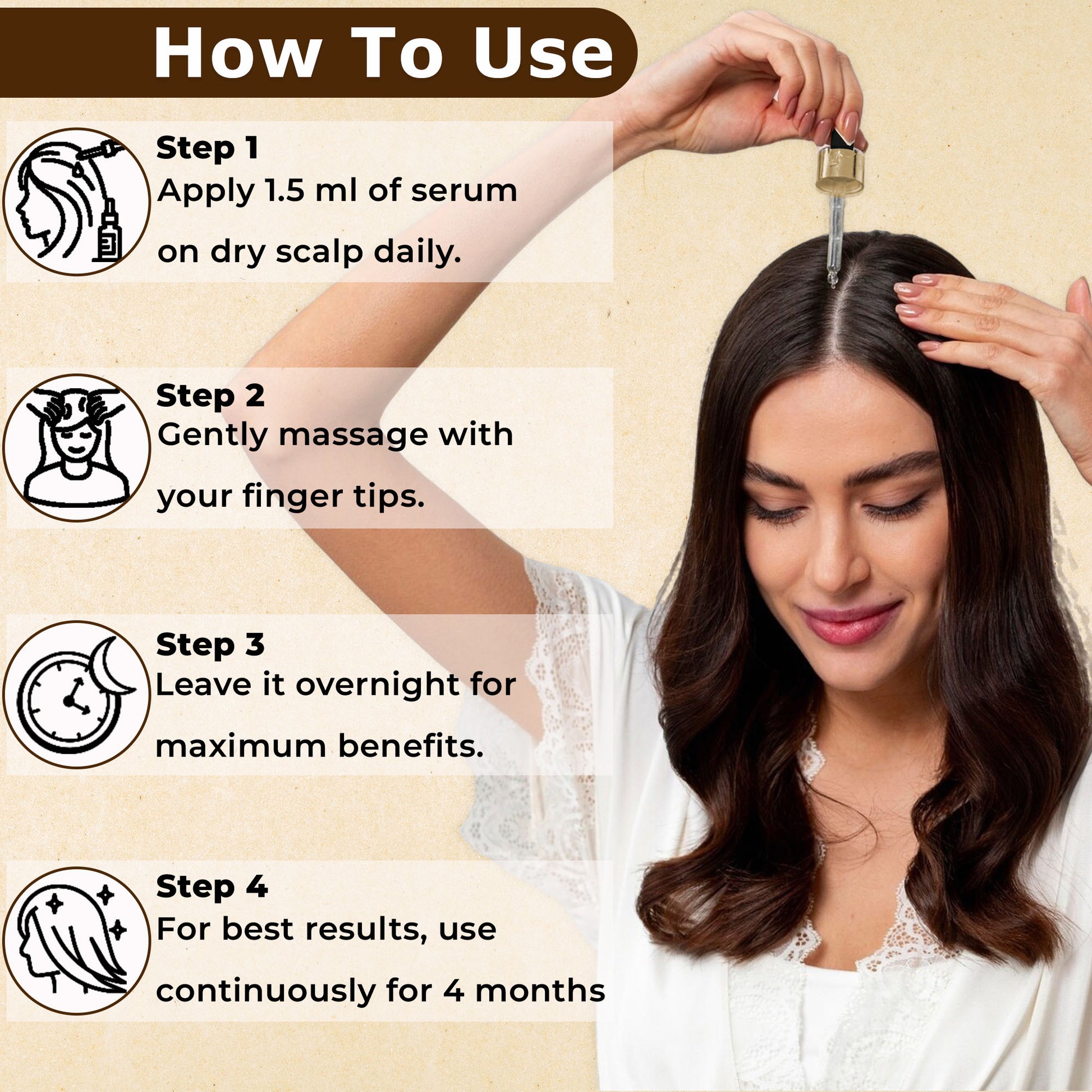 How To Use

Step 1
Apply 1.5 ml of serum on dry scalp daily.

Step 2
Gently massage with your finger tips.

Step 3
Leave it overnight for maximum benefits.

Step 4
For best results, use continuously for 4 months