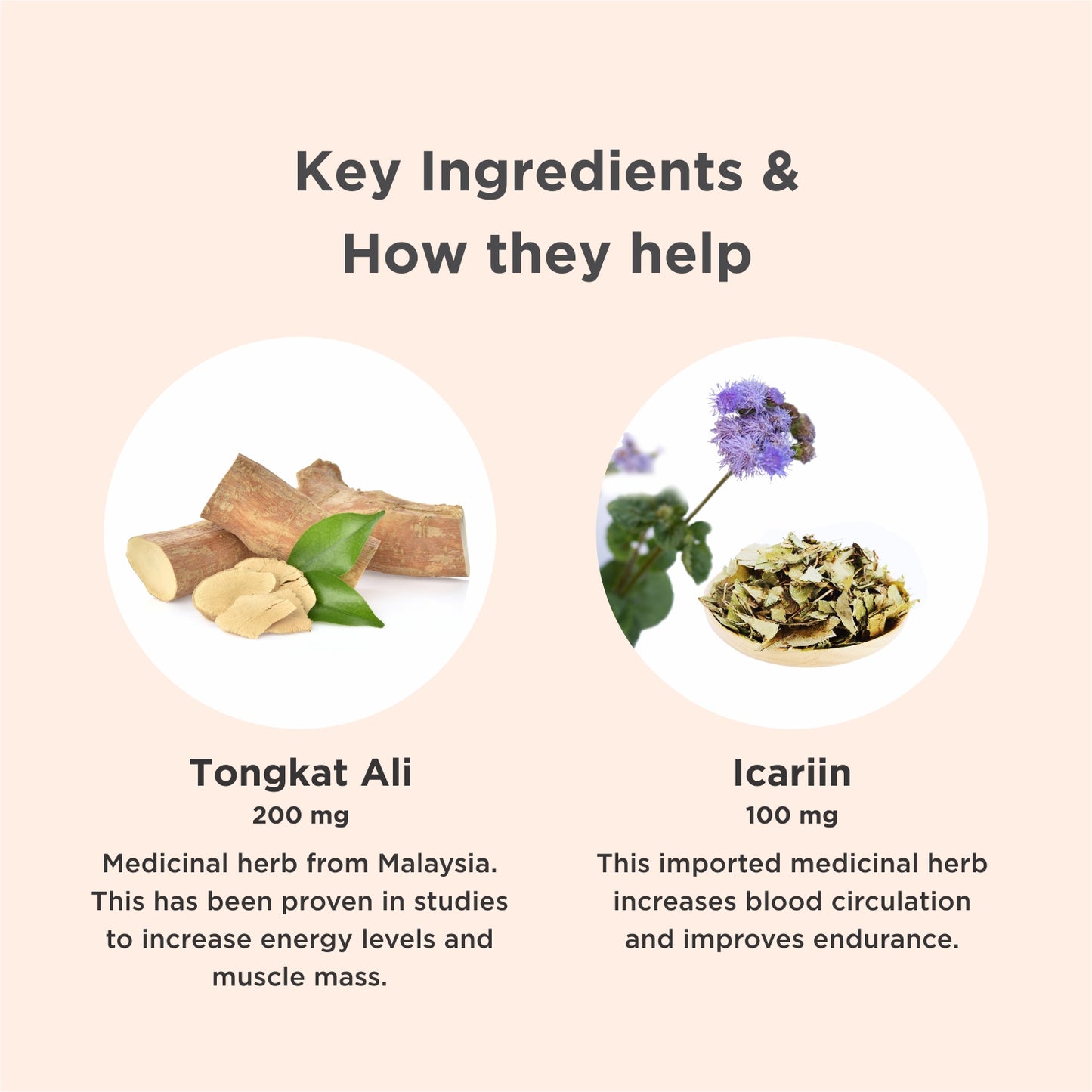 Key Ingredients &
How they help

Tongkat Ali
200 mg
Medicinal herb from Malaysia. This has been proven in studies to increase energy levels and muscle mass.

Icariin
100 mg
This imported medicinal herb increases blood circulation and improves endurance.